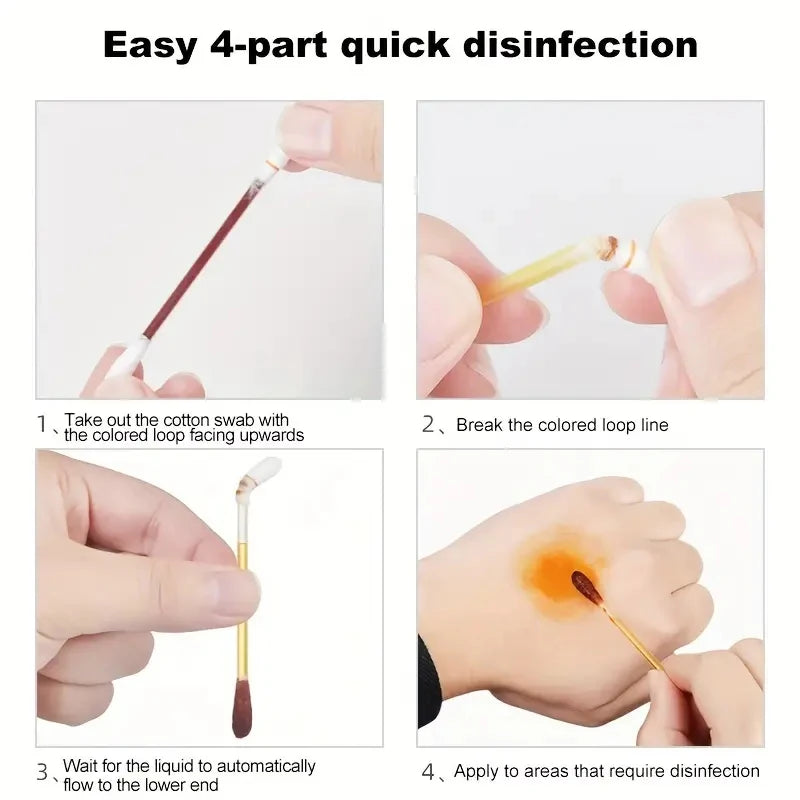 Easy 4-part quick disinfection

1、Take out the cotton swab with the colored loop facing upwards

2、Break the colored loop line

3、Wait for the liquid to automatically flow to the lower end

4、Apply to areas that require disinfection