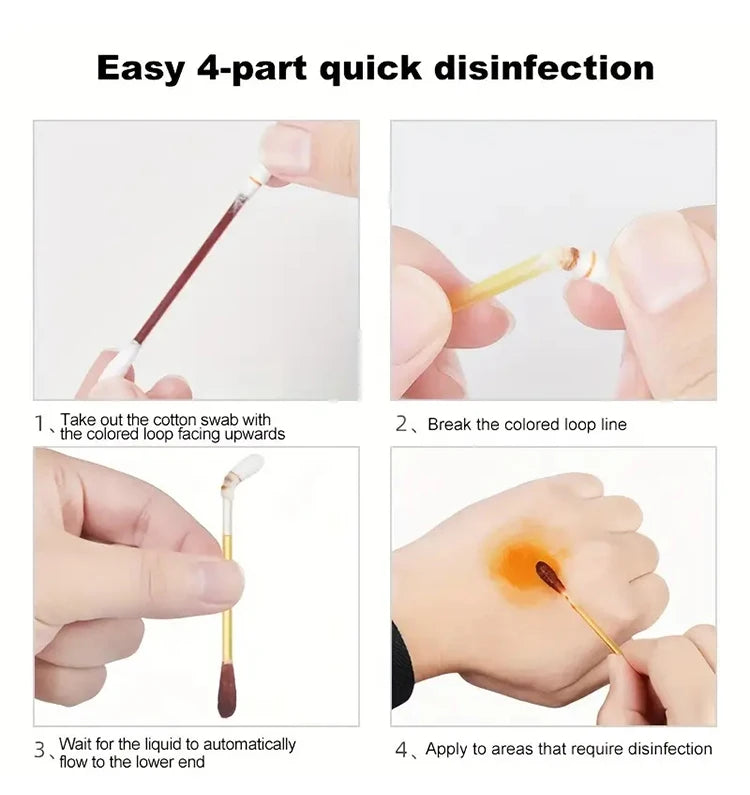 Easy 4-part quick disinfection

1、Take out the cotton swab with the colored loop facing upwards

2、Break the colored loop line

3、Wait for the liquid to automatically flow to the lower end

4、Apply to areas that require disinfection